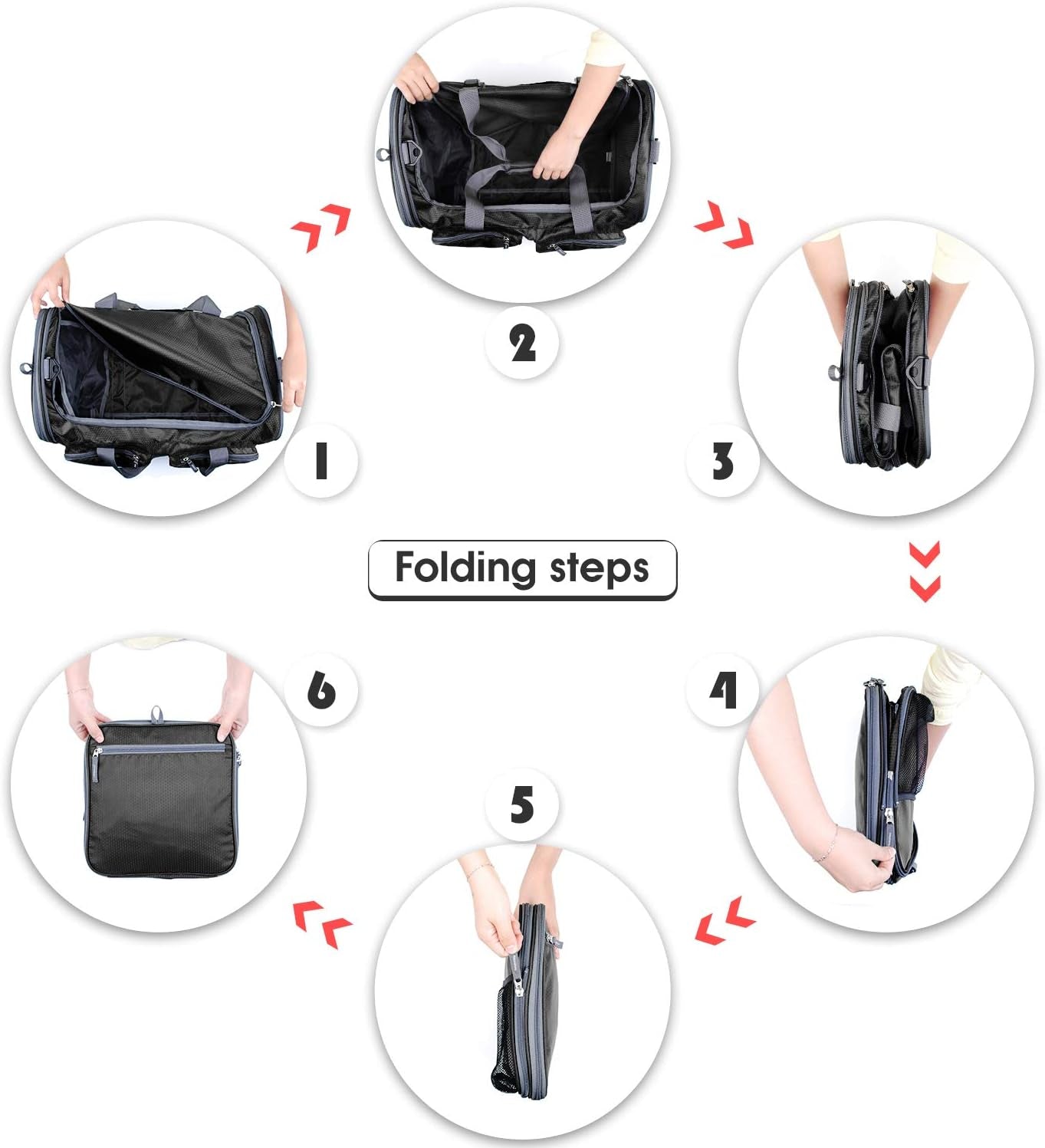 2

1

3

Folding steps

6

4

5